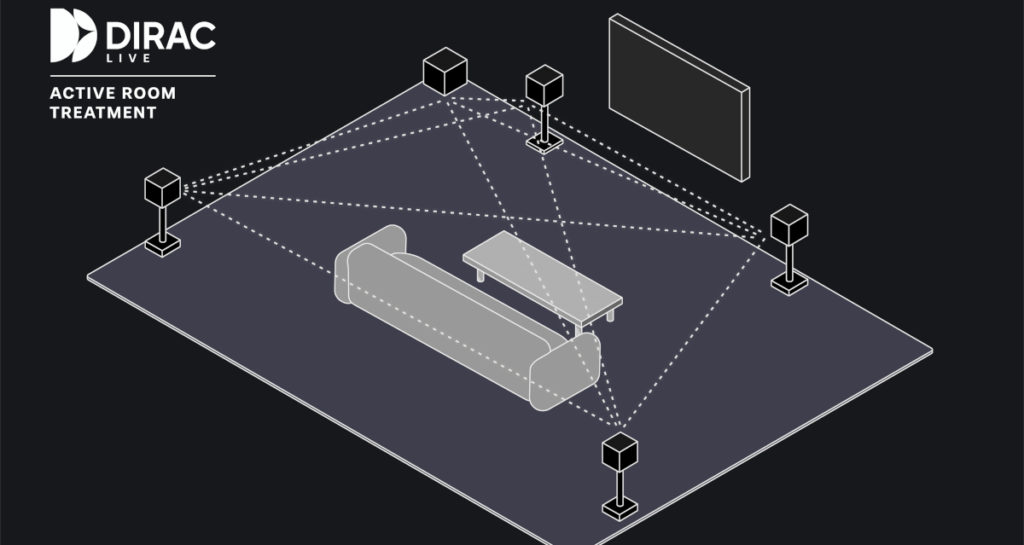 DIRAC
LIVE
ACTIVE ROOM
TREATMENT